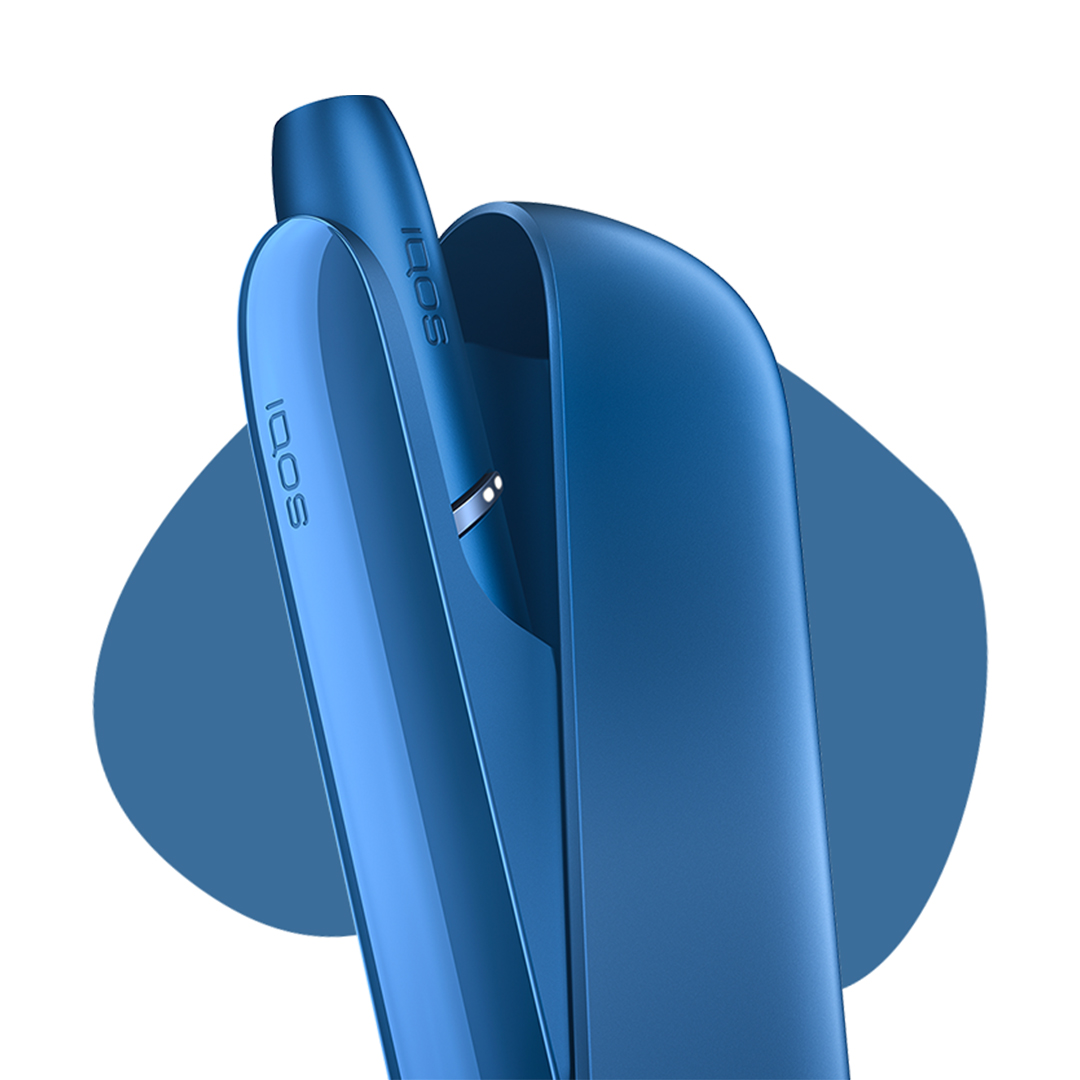 IQOS

IQOS